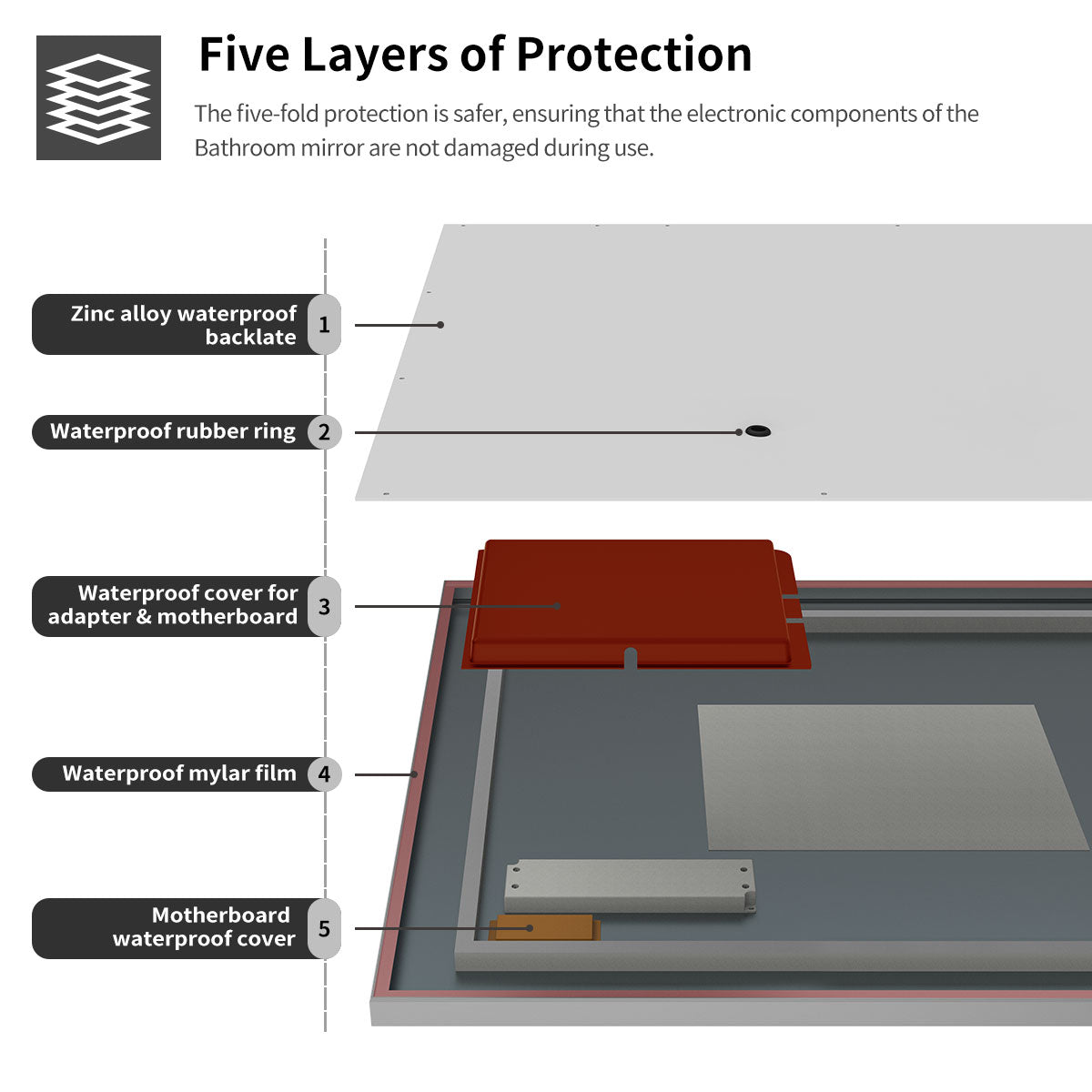 Five Layers of Protection

The five-fold protection is safer, ensuring that the electronic components of the Bathroom mirror are not damaged during use.

Zinc alloy waterproof backlate 1

Waterproof rubber ring 2

Waterproof cover for adapter & motherboard 3

Waterproof mylar film 4

Motherboard waterproof cover 5