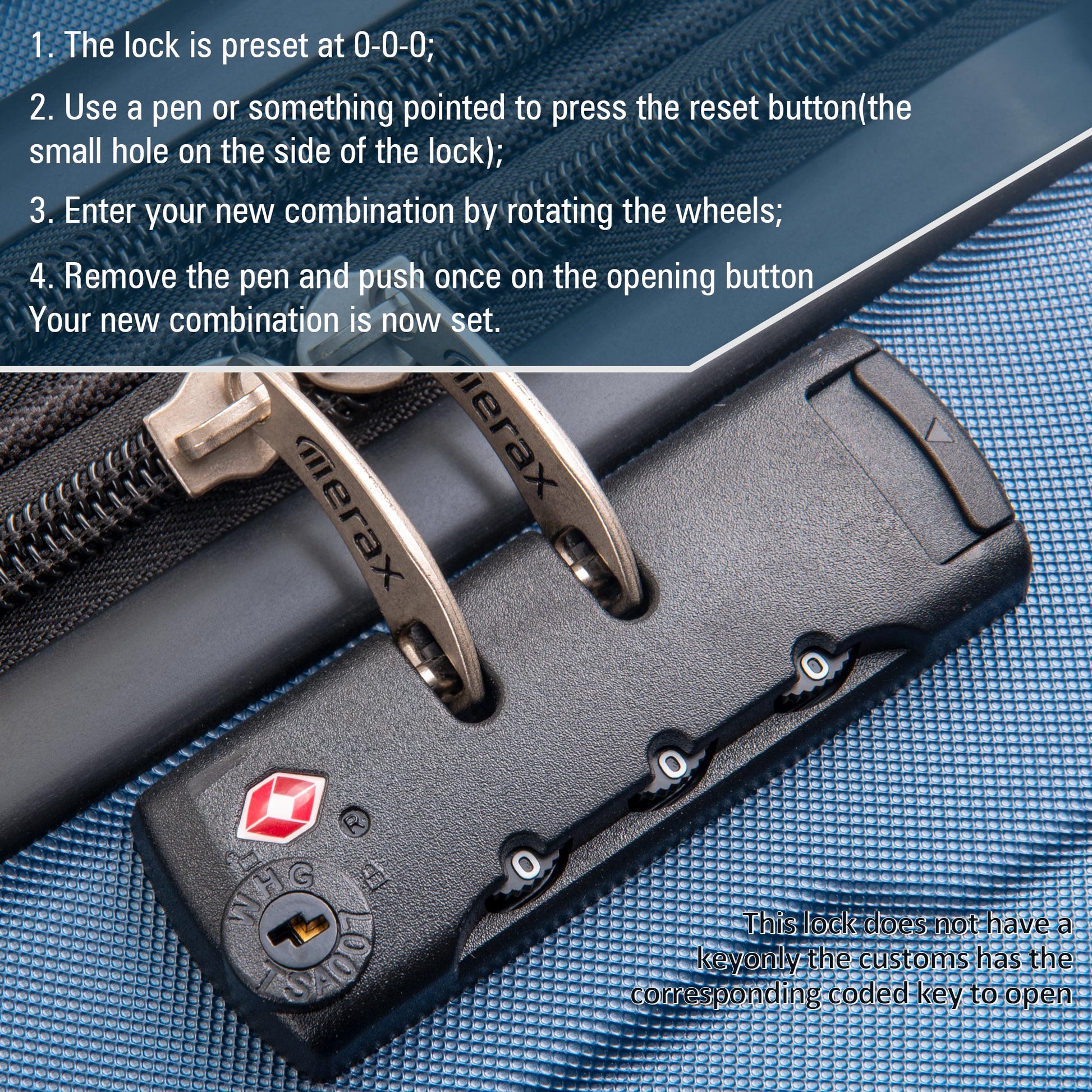 1. The lock is preset at 0-0-0;

2. Use a pen or something pointed to press the reset button(the small hole on the side of the lock);

3. Enter your new combination by rotating the wheels;

4. Remove the pen and push once on the opening button
Your new combination is now set.

merax

merax

R

WHG

TSA007

0

0

0

This lock does not have a keyonly the customs has the corresponding coded key to open